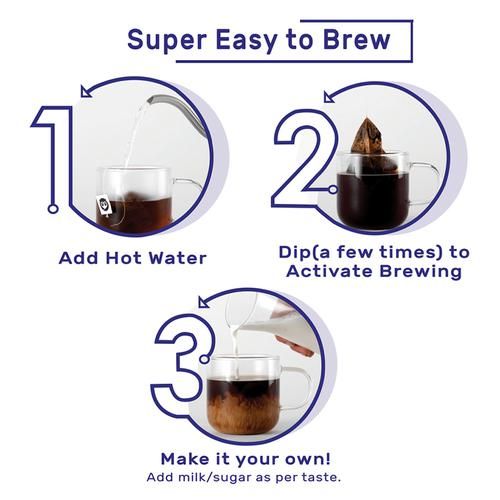 Super Easy to Brew

1

Add Hot Water

2

Dip(a few times) to Activate Brewing

3

Make it your own!
Add milk/sugar as per taste.